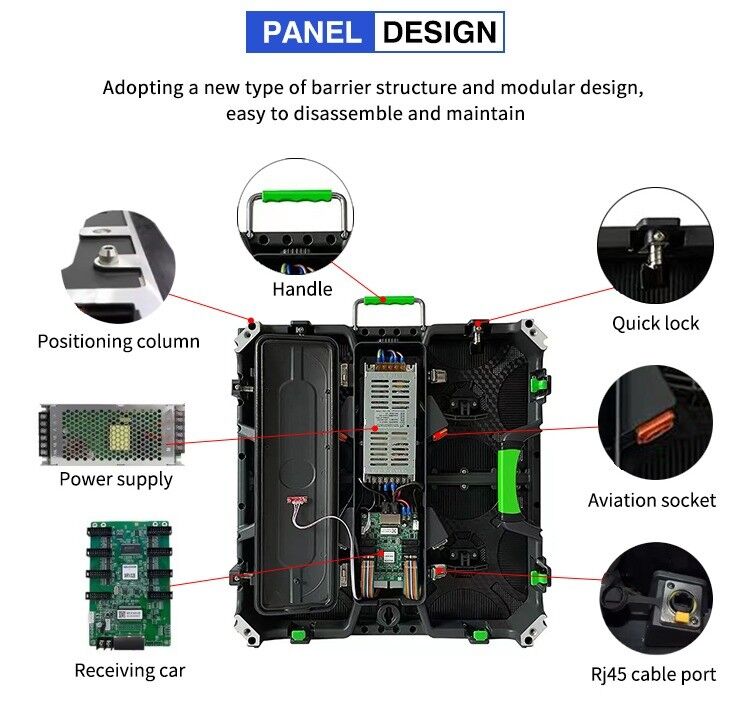 PANEL DESIGN

Adopting a new type of barrier structure and modular design, easy to disassemble and maintain

Handle

Positioning column

Quick lock

Power supply

Aviation socket

Receiving car

Rj45 cable port