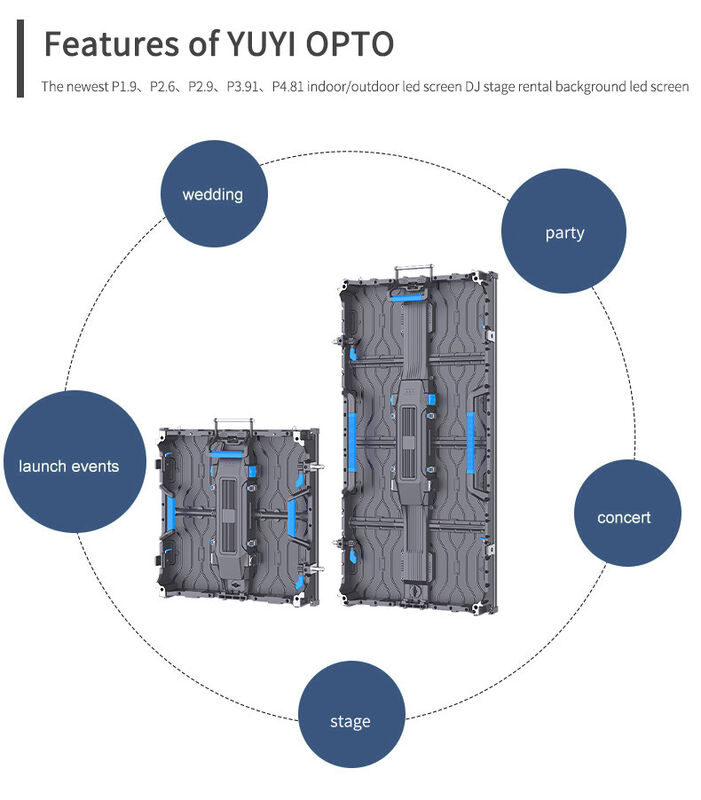 Features of YUYI OPTO

The newest P1.9、P2.6、P2.9、P3.91、P4.81 indoor/outdoor led screen DJ stage rental background led screen

wedding

party

launch events

concert

stage