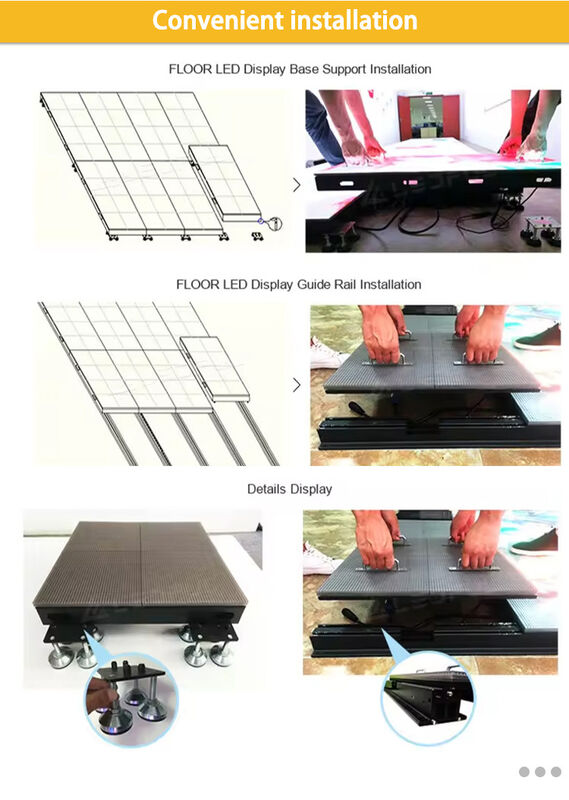 Convenient installation

FLOOR LED Display Base Support Installation

FLOOR LED Display Guide Rail Installation

Details Display