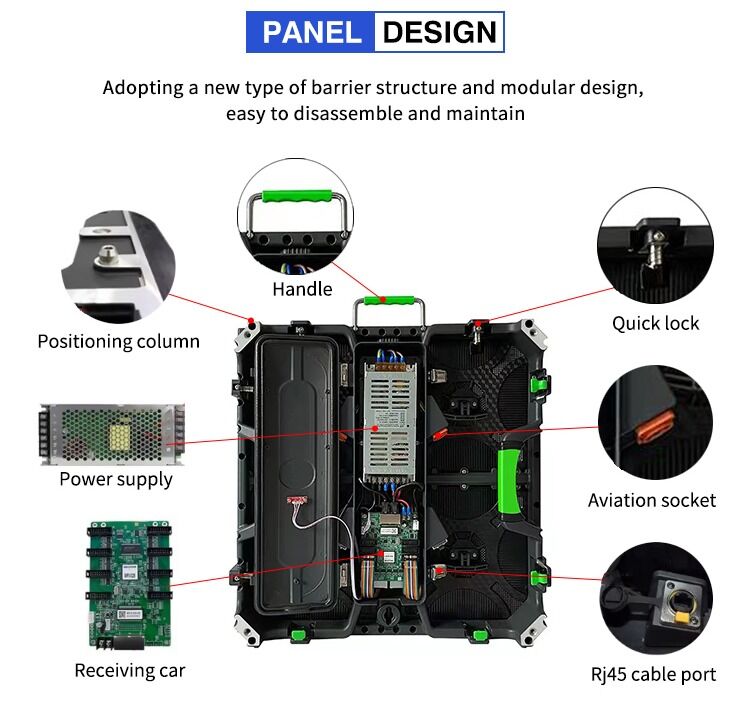 PANEL DESIGN

Adopting a new type of barrier structure and modular design, easy to disassemble and maintain

Handle

Positioning column

Quick lock

Power supply

Aviation socket

Receiving car

Rj45 cable port